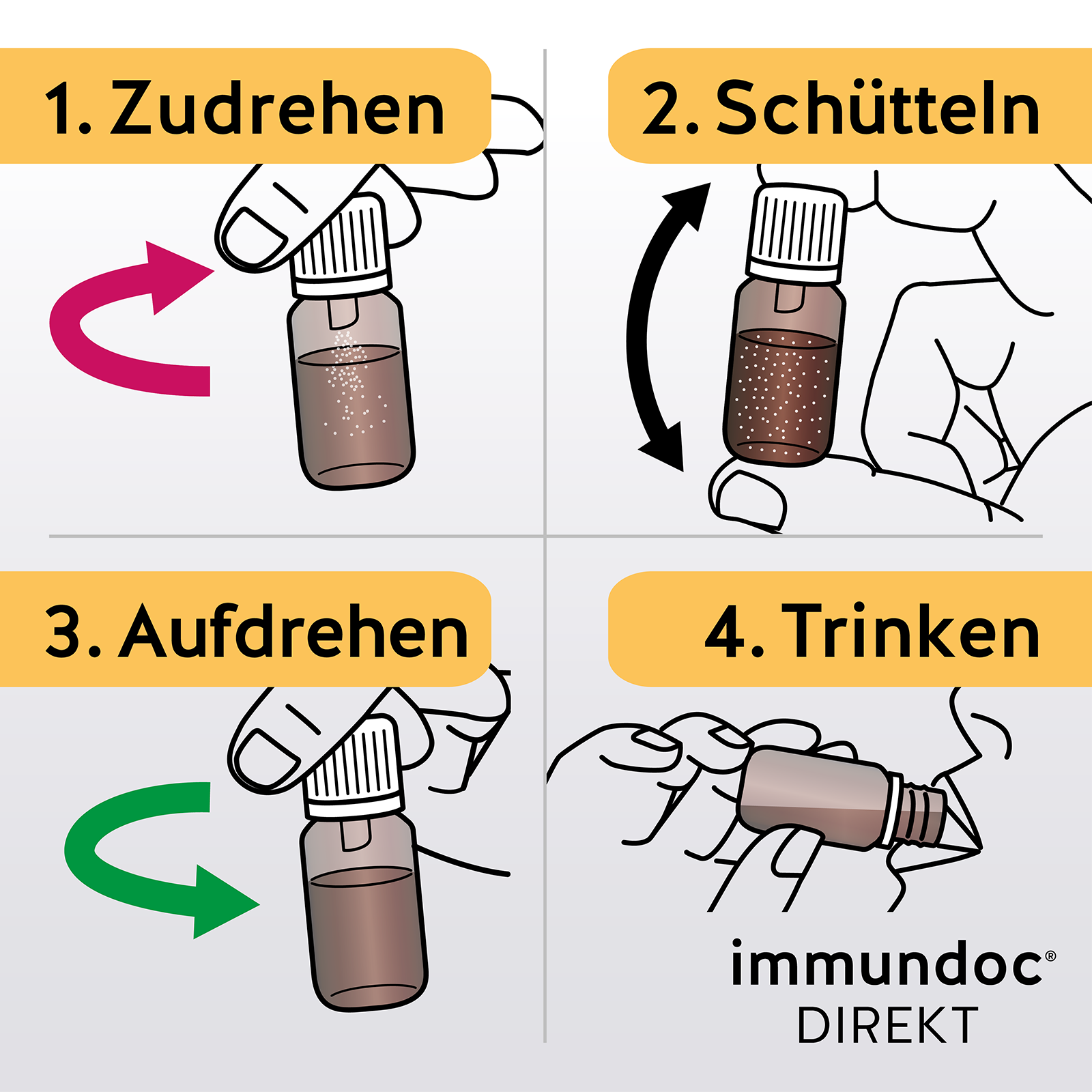 1. Zudrehen

2. Schütteln

3. Aufdrehen

4. Trinken

immundoc®
DIREKT